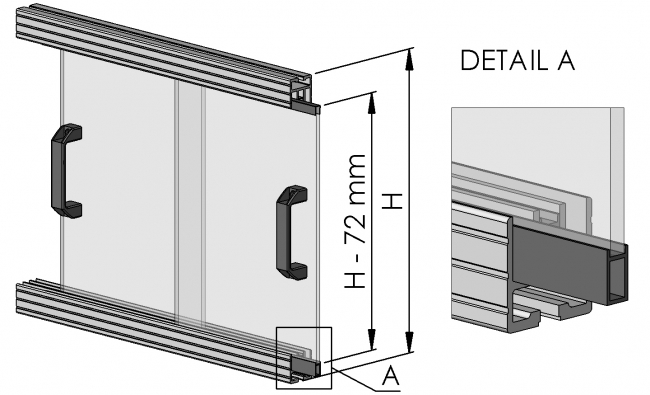 DETAIL A

H - 72 mm

H

A