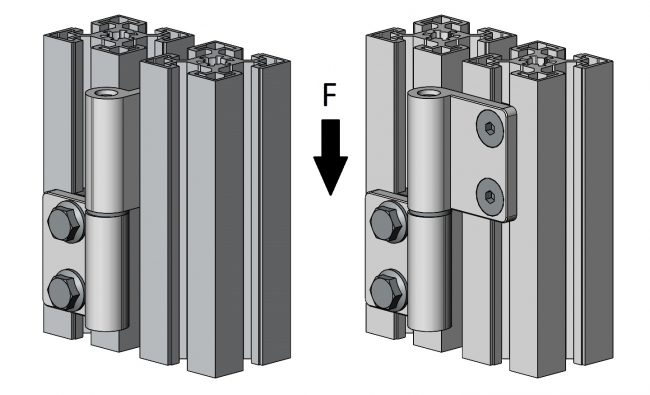 F